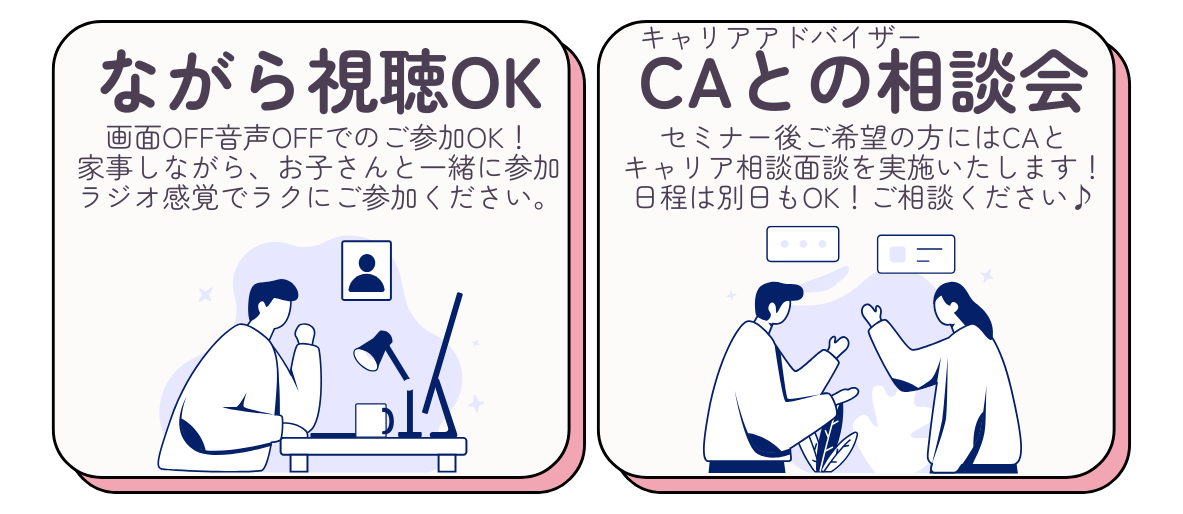 ながら視聴OK

画面OFF音声OFFでのご参加OK！
家事しながら、お子さんと一緒に参加
ラジオ感覚でラクにご参加ください。

キャリアアドバイザー
CAとの相談会

セミナー後ご希望の方にはCAと
キャリア相談面談を実施いたします！
日程は別日もOK！ご相談ください♪